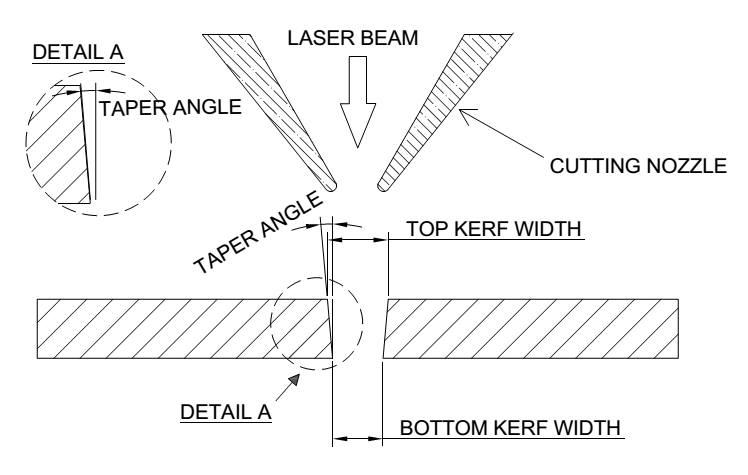 DETAIL A

TAPER ANGLE

LASER BEAM

CUTTING NOZZLE

TAPER ANGLE

TOP KERF WIDTH

DETAIL A

BOTTOM KERF WIDTH